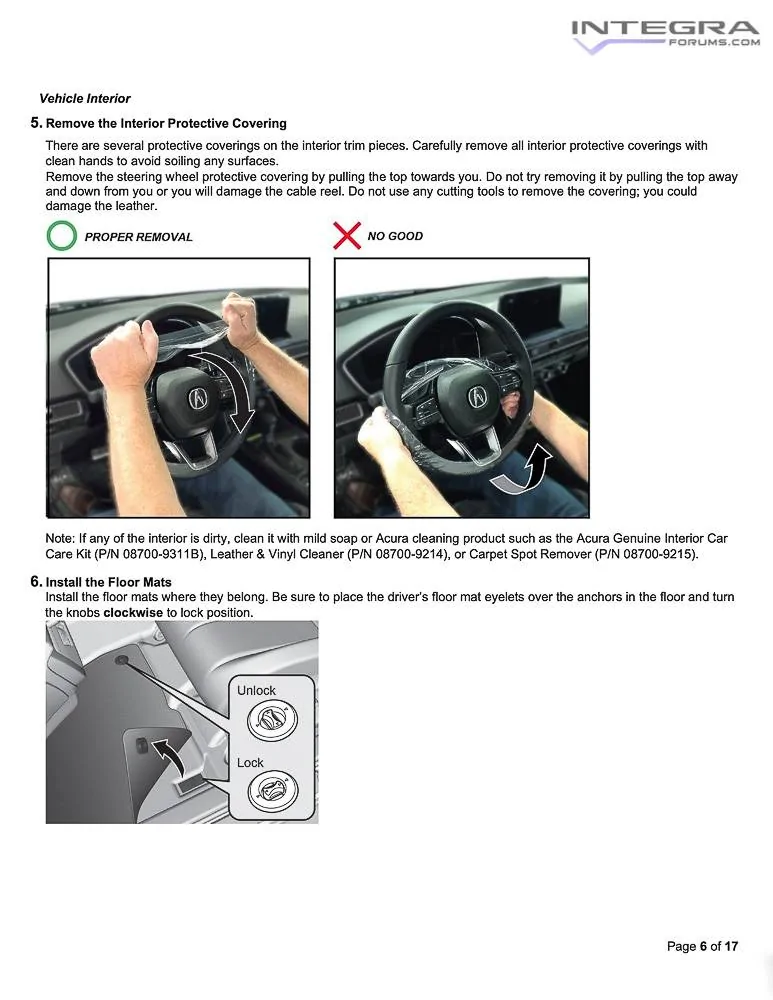 INTEGRA
FORUMS.COM

Vehicle Interior

5. Remove the Interior Protective Covering

There are several protective coverings on the interior trim pieces. Carefully remove all interior protective coverings with clean hands to avoid soiling any surfaces.
Remove the steering wheel protective covering by pulling the top towards you. Do not try removing it by pulling the top away and down from you or you will damage the cable reel. Do not use any cutting tools to remove the covering; you could damage the leather.

PROPER REMOVAL

NO GOOD

Note: If any of the interior is dirty, clean it with mild soap or Acura cleaning product such as the Acura Genuine Interior Car Care Kit (P/N 08700-9311B), Leather & Vinyl Cleaner (P/N 08700-9214), or Carpet Spot Remover (P/N 08700-9215).

6. Install the Floor Mats

Install the floor mats where they belong. Be sure to place the driver's floor mat eyelets over the anchors in the floor and turn the knobs clockwise to lock position.

Unlock

Lock

Page 6 of 17