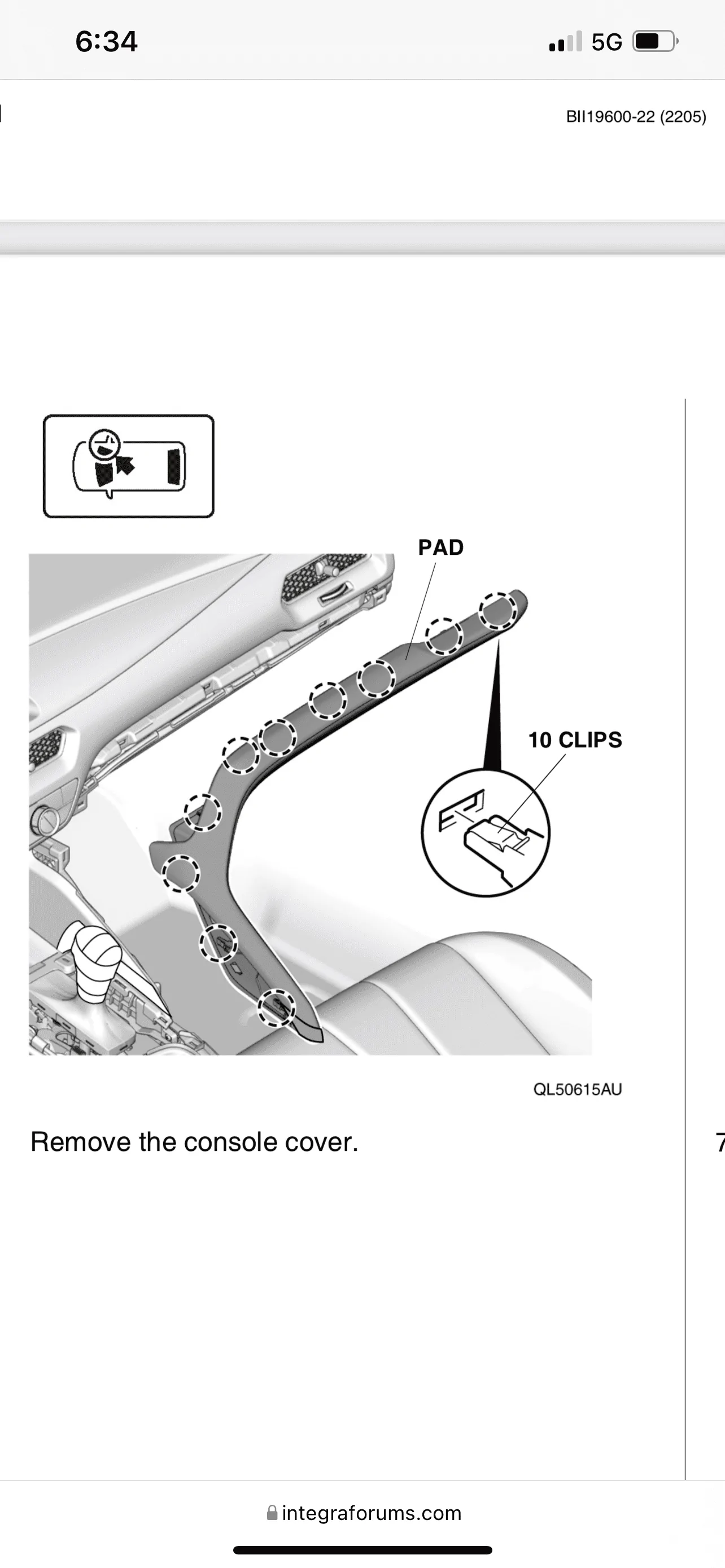 6:34

5G

BII19600-22 (2205)

PAD

10 CLIPS

QL50615AU

Remove the console cover.

7

integraforums.com