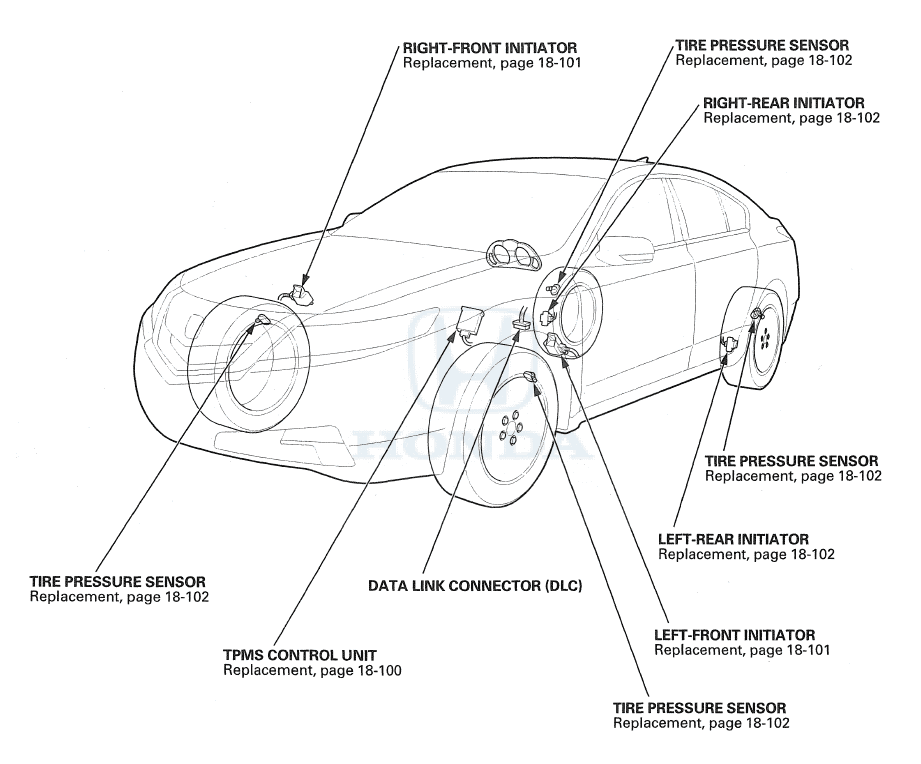 RIGHT-FRONT INITIATOR
Replacement, page 18-101

TIRE PRESSURE SENSOR
Replacement, page 18-102

RIGHT-REAR INITIATOR
Replacement, page 18-102

HONDA

TIRE PRESSURE SENSOR
Replacement, page 18-102

LEFT-REAR INITIATOR
Replacement, page 18-102

TIRE PRESSURE SENSOR
Replacement, page 18-102

DATA LINK CONNECTOR (DLC)

LEFT-FRONT INITIATOR
Replacement, page 18-101

TPMS CONTROL UNIT
Replacement, page 18-100

TIRE PRESSURE SENSOR
Replacement, page 18-102