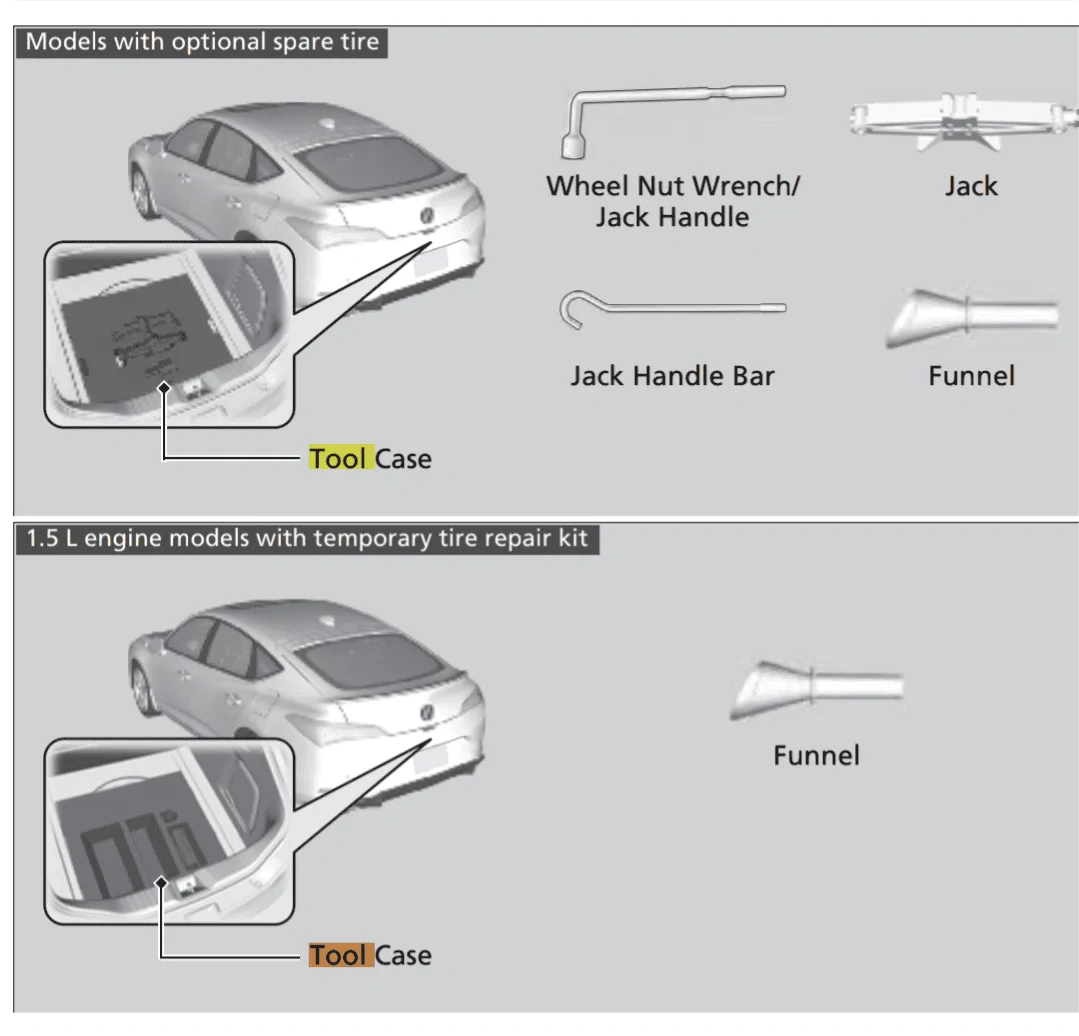 Models with optional spare tire

Wheel Nut Wrench/ Jack Handle

Jack

Jack Handle Bar

Funnel

Tool Case

1.5 L engine models with temporary tire repair kit

Funnel

Tool Case