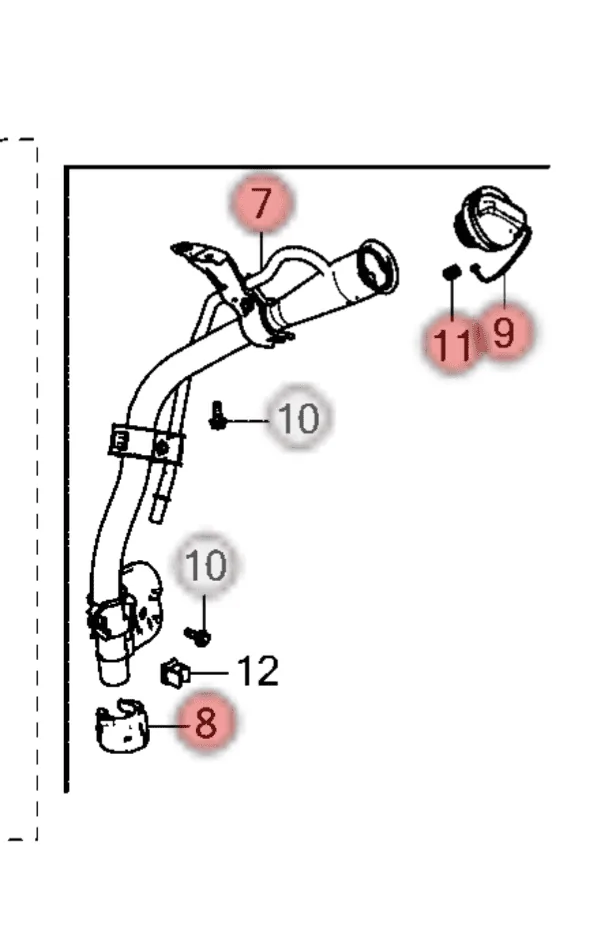 7
11
9
10
10
12
8