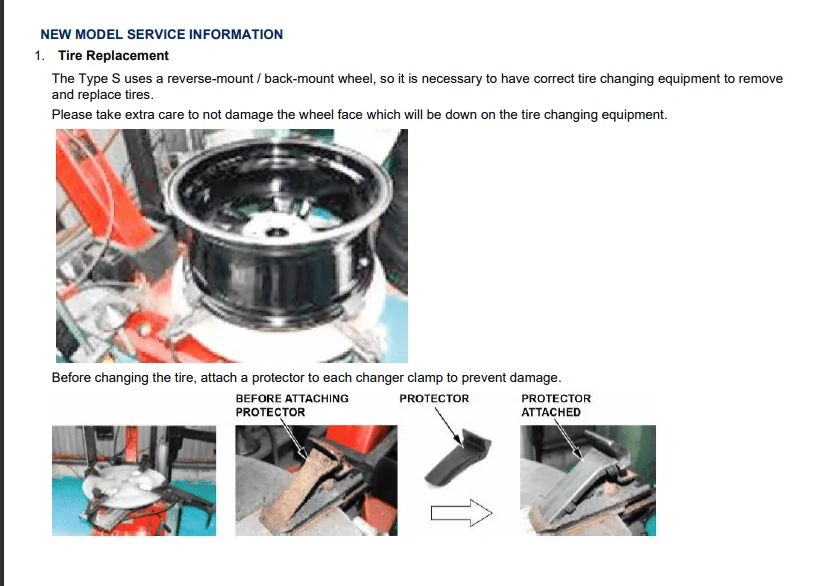 NEW MODEL SERVICE INFORMATION

1. Tire Replacement

The Type S uses a reverse-mount / back-mount wheel, so it is necessary to have correct tire changing equipment to remove and replace tires.

Please take extra care to not damage the wheel face which will be down on the tire changing equipment.

Before changing the tire, attach a protector to each changer clamp to prevent damage.

BEFORE ATTACHING PROTECTOR

PROTECTOR

PROTECTOR ATTACHED