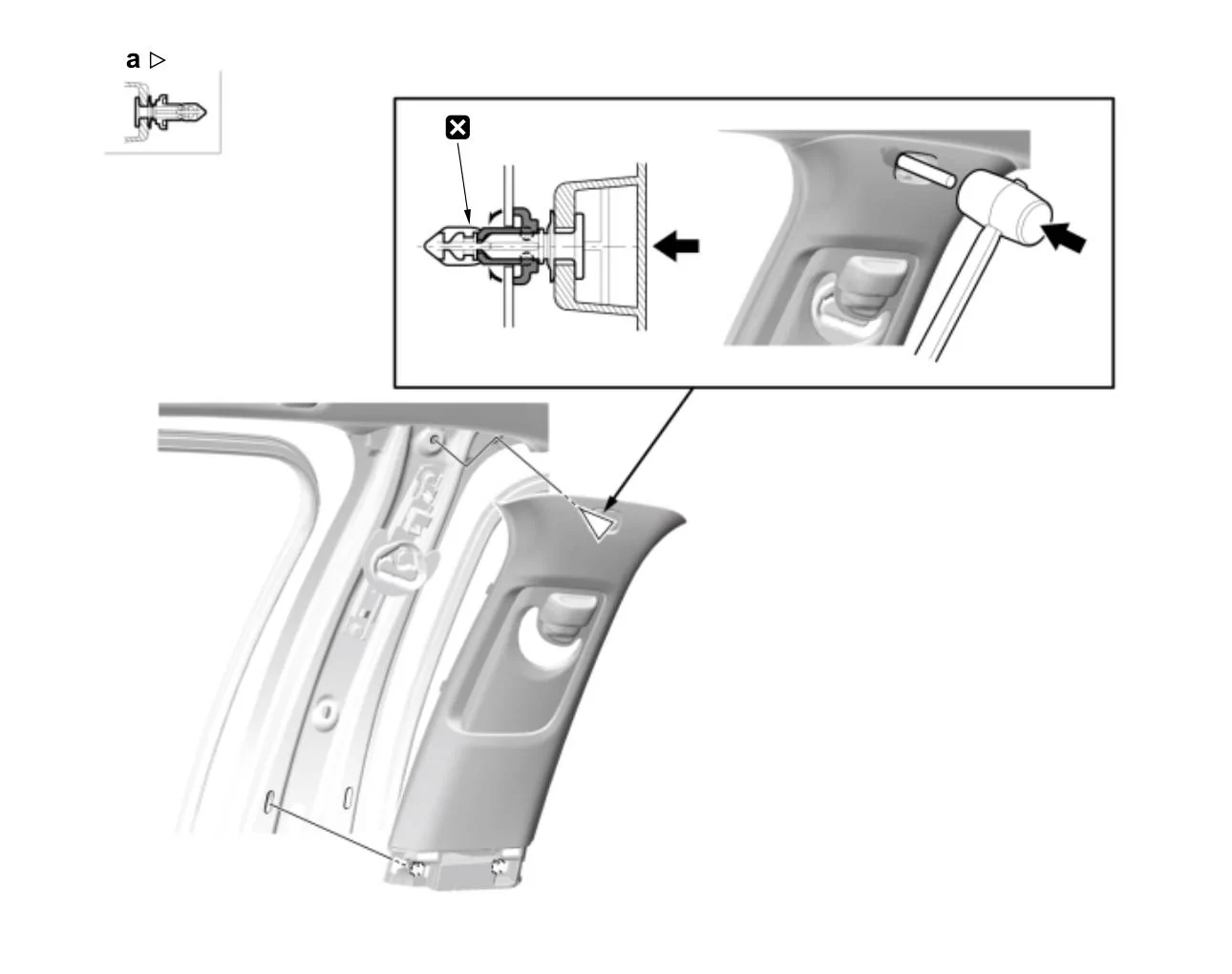 a ▷