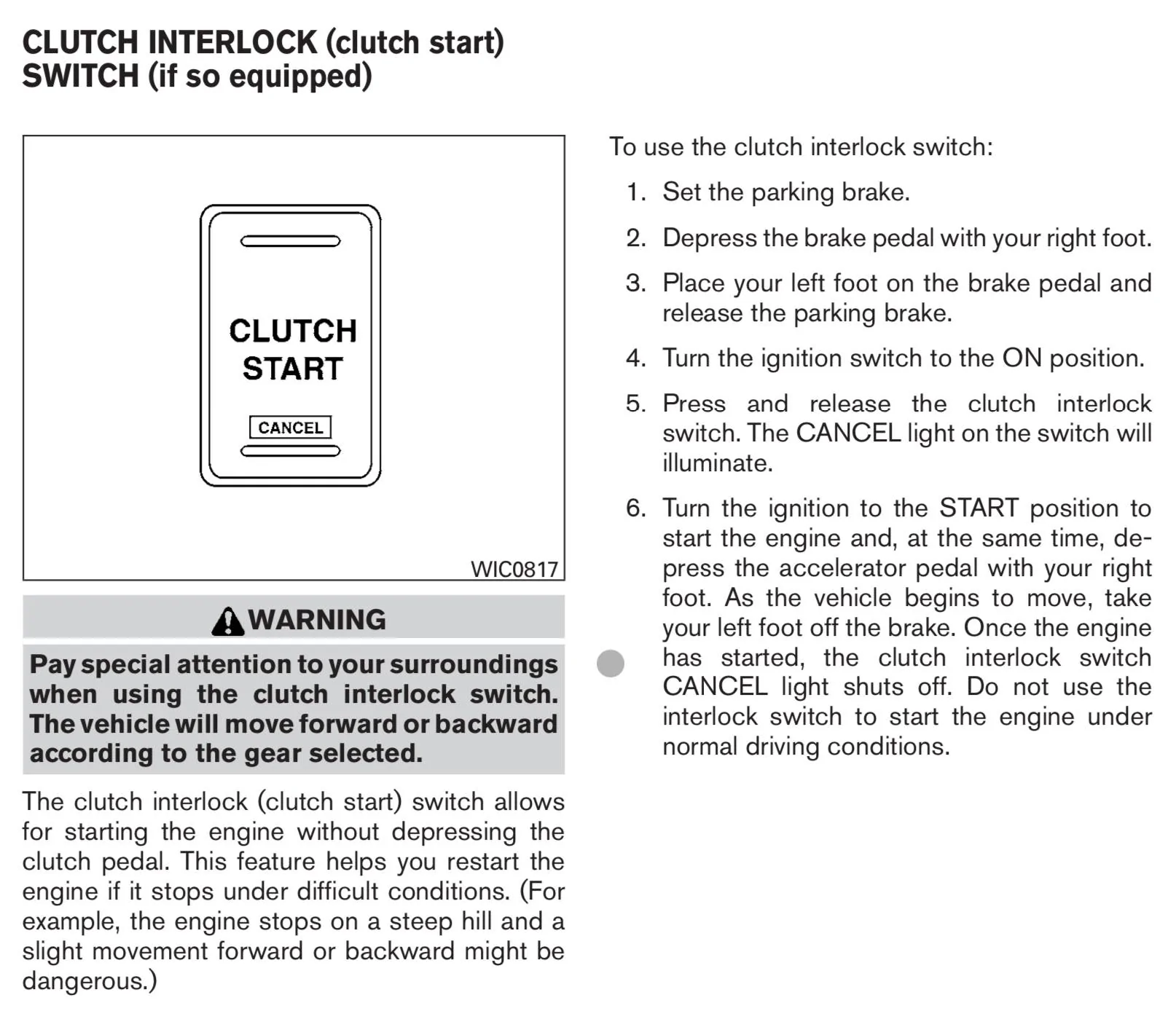 CLUTCH INTERLOCK (clutch start) SWITCH (if so equipped)

CLUTCH START

CANCEL

WIC0817

WARNING

Pay special attention to your surroundings when using the clutch interlock switch. The vehicle will move forward or backward according to the gear selected.

The clutch interlock (clutch start) switch allows for starting the engine without depressing the clutch pedal. This feature helps you restart the engine if it stops under difficult conditions. (For example, the engine stops on a steep hill and a slight movement forward or backward might be dangerous.)

To use the clutch interlock switch:

1. Set the parking brake.

2. Depress the brake pedal with your right foot.

3. Place your left foot on the brake pedal and release the parking brake.

4. Turn the ignition switch to the ON position.

5. Press and release the clutch interlock switch. The CANCEL light on the switch will illuminate.

6. Turn the ignition to the START position to start the engine and, at the same time, depress the accelerator pedal with your right foot. As the vehicle begins to move, take your left foot off the brake. Once the engine has started, the clutch interlock switch CANCEL light shuts off. Do not use the interlock switch to start the engine under normal driving conditions.