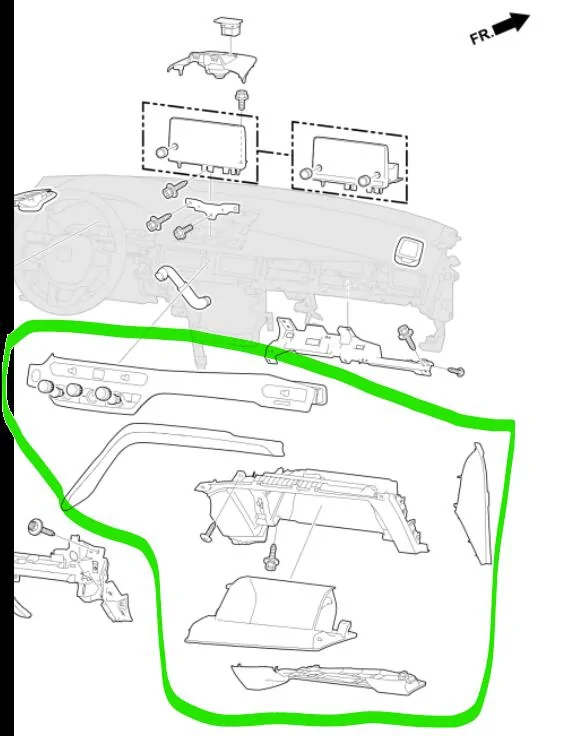 FR.