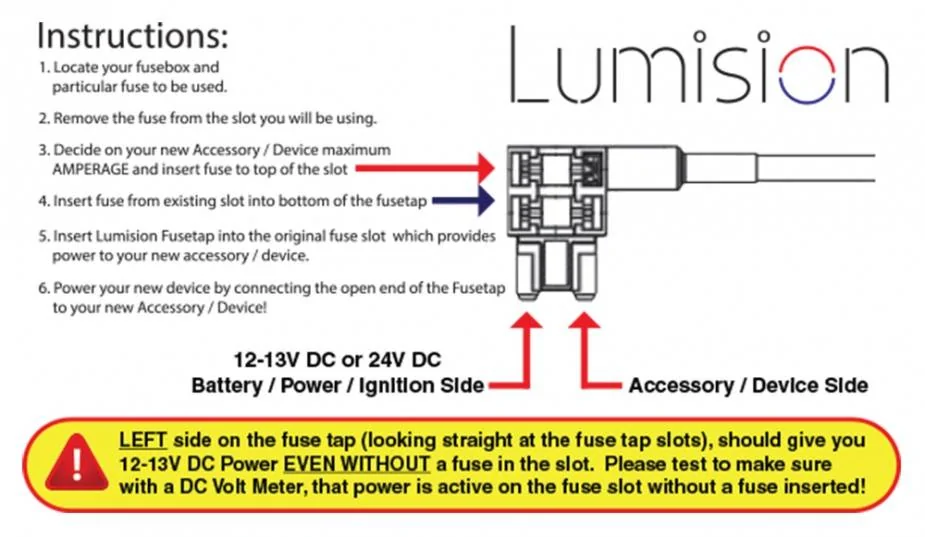 Instructions:
1. Locate your fusebox and particular fuse to be used.

2. Remove the fuse from the slot you will be using.

3. Decide on your new Accessory / Device maximum AMPERAGE and insert fuse to top of the slot

4. Insert fuse from existing slot into bottom of the fusetap

5. Insert Lumision Fusetap into the original fuse slot which provides power to your new accessory / device.

6. Power your new device by connecting the open end of the Fusetap to your new Accessory / Device!

Lumision

12-13V DC or 24V DC
Battery / Power / Ignition Side

Accessory / Device Side

!

LEFT side on the fuse tap (looking straight at the fuse tap slots), should give you 12-13V DC Power EVEN WITHOUT a fuse in the slot. Please test to make sure with a DC Volt Meter, that power is active on the fuse slot without a fuse inserted!