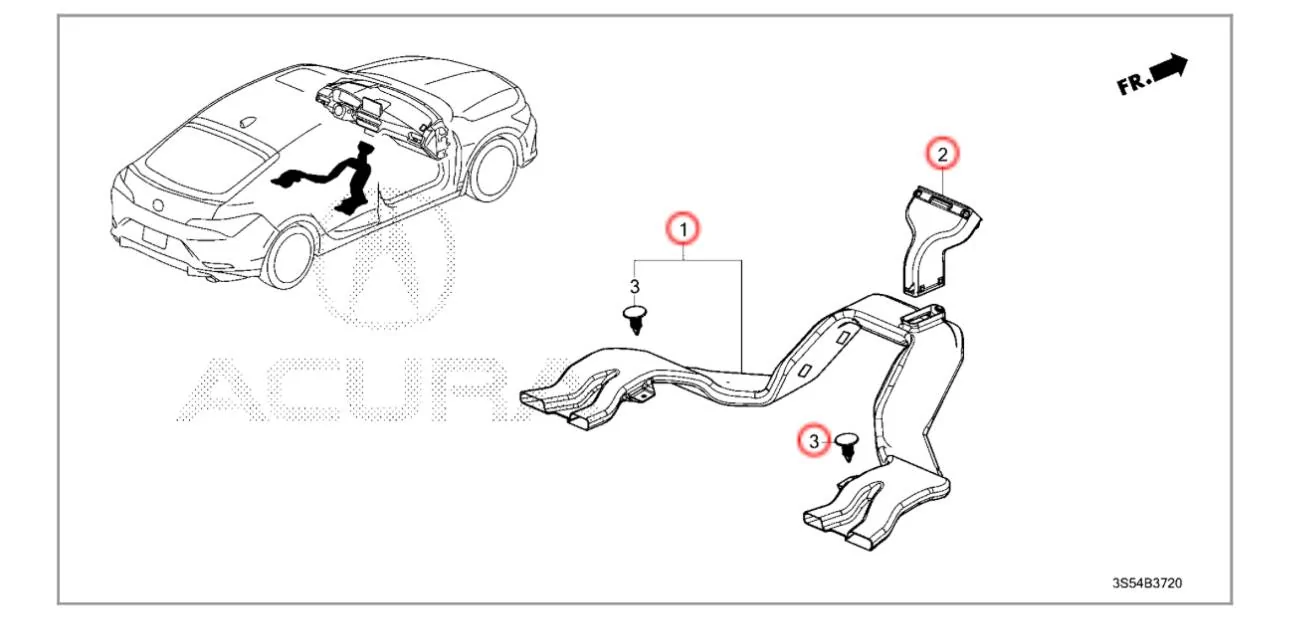 FR.

2

1

3

ACURA

3

3S54B3720